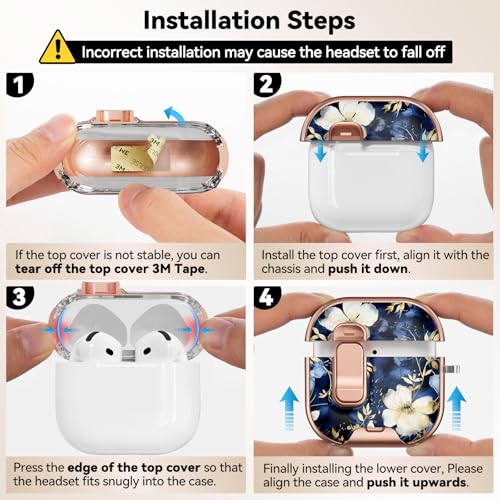 Installation Steps

Incorrect installation may cause the headset to fall off

1

If the top cover is not stable, you can tear off the top cover 3M Tape.

2

Install the top cover first, align it with the chassis and push it down.

3

Press the edge of the top cover so that the headset fits snugly into the case.

4

Finally installing the lower cover, Please align the case and push it upwards.