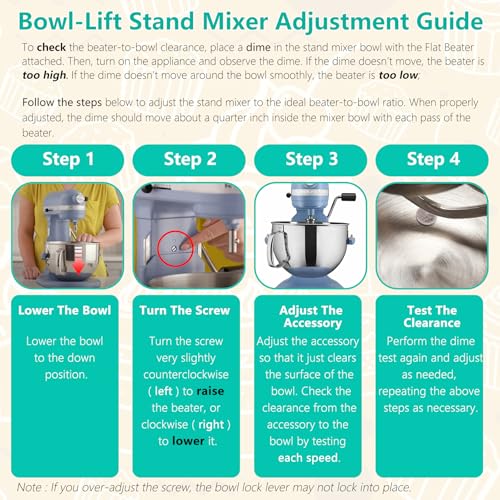 Bowl-Lift Stand Mixer Adjustment Guide

To check the beater-to-bowl clearance, place a dime in the stand mixer bowl with the Flat Beater attached. Then, turn on the appliance and observe the dime. If the dime doesn't move, the beater is too high. If the dime doesn't move around the bowl smoothly, the beater is too low;

Follow the steps below to adjust the stand mixer to the ideal beater-to-bowl ratio. When properly adjusted, the dime should move about a quarter inch inside the mixer bowl with each pass of the beater.

Step 1

Lower The Bowl

Lower the bowl to the down position.

Step 2

Turn The Screw

Turn the screw very slightly counterclockwise ( left ) to raise the beater, or clockwise ( right ) to lower it.

Step 3

Adjust The Accessory

Adjust the accessory so that it just clears the surface of the bowl. Check the clearance from the accessory to the bowl by testing each speed.

Step 4

Test The Clearance

Perform the dime test again and adjust as needed, repeating the above steps as necessary.

Note : If you over-adjust the screw, the bowl lock lever may not lock into place.