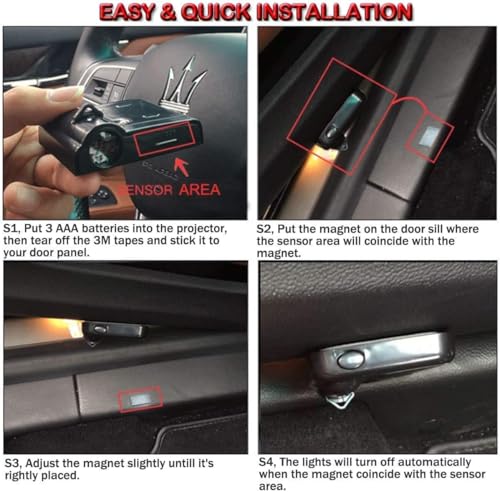 EASY & QUICK INSTALLATION

SENSOR AREA

S1, Put 3 AAA batteries into the projector, then tear off the 3M tapes and stick it to your door panel.

S2, Put the magnet on the door sill where the sensor area will coincide with the magnet.

S3, Adjust the magnet slightly untill it's rightly placed.

S4, The lights will turn off automatically when the magnet coincide with the sensor area.