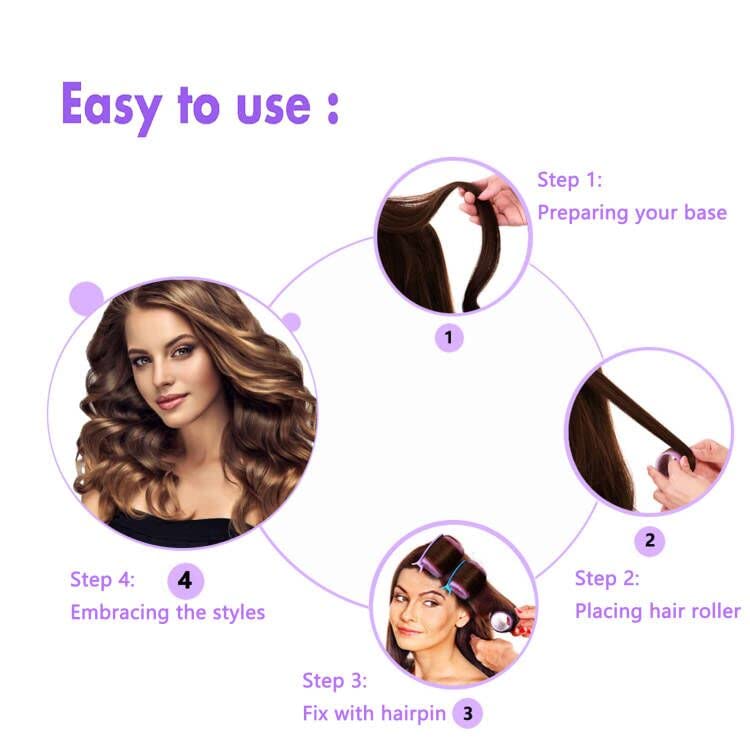 Easy to use :

Step 1:
Preparing your base

1

2

Step 2:
Placing hair roller

Step 3:
Fix with hairpin 3

Step 4: 4
Embracing the styles