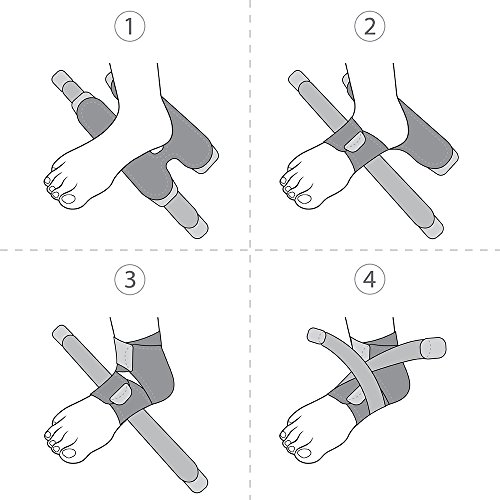 1

2

3

4