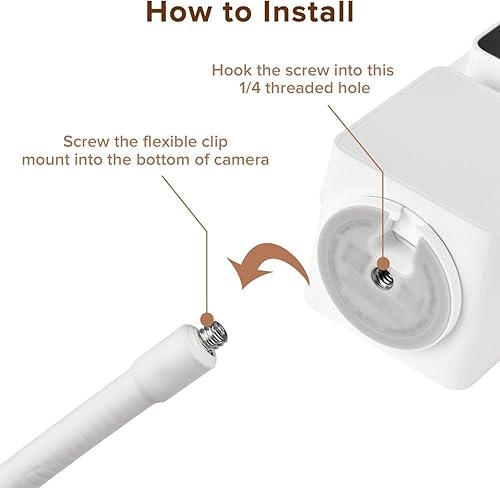 How to Install

Hook the screw into this 1/4 threaded hole

Screw the flexible clip mount into the bottom of camera