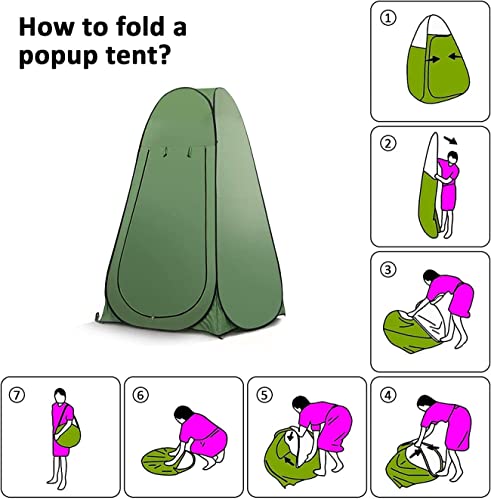 How to fold a popup tent?

①

②

③

⑦

⑥

⑤

④