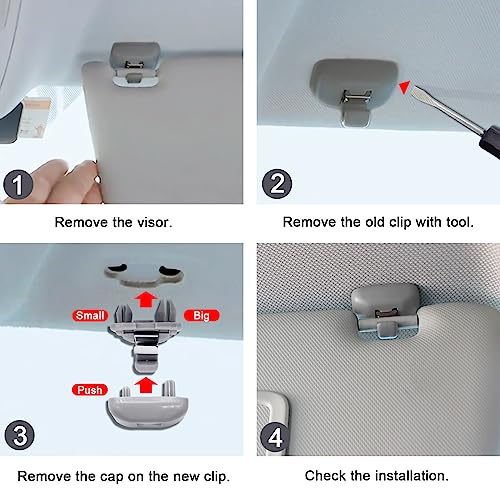 1

Remove the visor.

2

Remove the old clip with tool.

Small

Big

Push

3

Remove the cap on the new clip.

4

Check the installation.