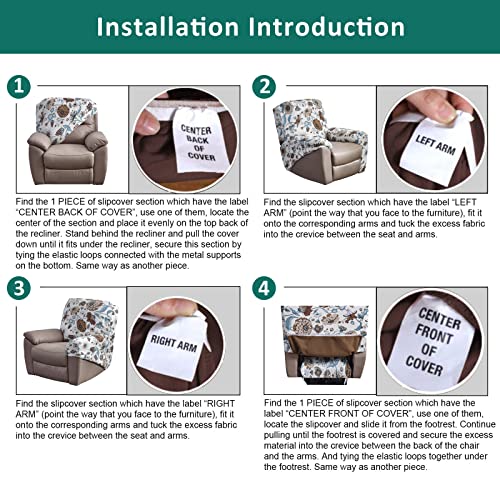 Installation Introduction

1

CENTER BACK OF COVER

Find the 1 PIECE of slipcover section which have the label "CENTER BACK OF COVER", use one of them, locate the center of the section and place it evenly on the top back of the recliner. Stand behind the recliner and pull the cover down until it fits under the recliner, secure this section by tying the elastic loops connected with the metal supports on the bottom. Same way as another piece.

2

LEFT ARM

Find the slipcover section which have the label "LEFT ARM" (point the way that you face to the furniture), fit it onto the corresponding arms and tuck the excess fabric into the crevice between the seat and arms.

3

RIGHT ARM

Find the slipcover section which have the label "RIGHT ARM" (point the way that you face to the furniture), fit it onto the corresponding arms and tuck the excess fabric into the crevice between the seat and arms.

4

CENTER FRONT OF COVER

Find the 1 PIECE of slipcover section which have the label "CENTER FRONT OF COVER", use one of them, locate the slipcover and slide it from the footrest. Continue pulling until the footrest is covered and secure the excess material into the crevice between the back of the chair and the arms. And tying the elastic loops together under the footrest. Same way as another piece.