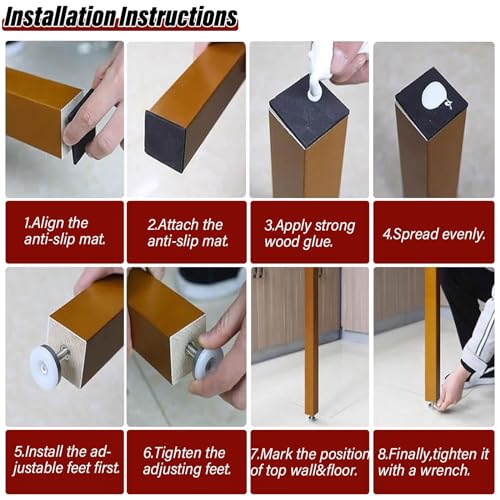 Installation Instructions

1.Align the anti-slip mat.

2.Attach the anti-slip mat.

3.Apply strong wood glue.

4.Spread evenly.

5.Install the adjustable feet first.

6.Tighten the adjusting feet.

7.Mark the position of top wall&floor.

8.Finally,tighten it with a wrench.