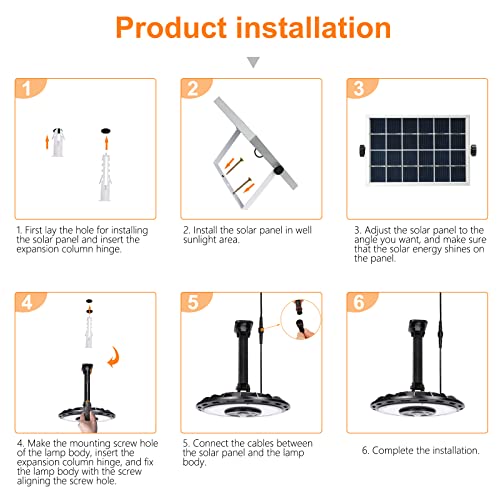 Product installation

1

1. First lay the hole for installing the solar panel and insert the expansion column hinge.

2

2. Install the solar panel in well sunlight area.

3

3. Adjust the solar panel to the angle you want, and make sure that the solar energy shines on the panel.

4

4. Make the mounting screw hole of the lamp body, insert the expansion column hinge, and fix the lamp body with the screw aligning the screw hole.

5

5. Connect the cables between the solar panel and the lamp body.

6

6. Complete the installation.