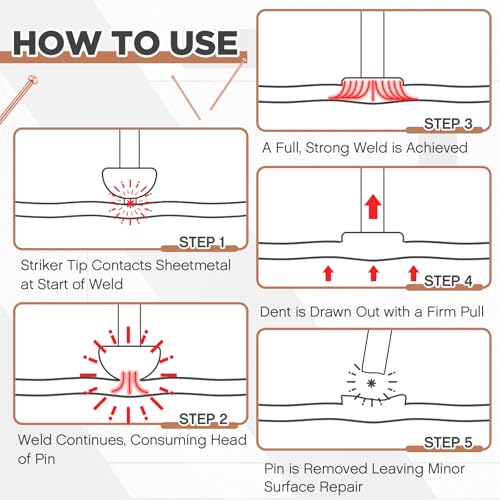 HOW TO USE

STEP 1
Striker Tip Contacts Sheetmetal at Start of Weld

STEP 2
Weld Continues, Consuming Head of Pin

STEP 3
A Full, Strong Weld is Achieved

STEP 4
Dent is Drawn Out with a Firm Pull

STEP 5
Pin is Removed Leaving Minor Surface Repair