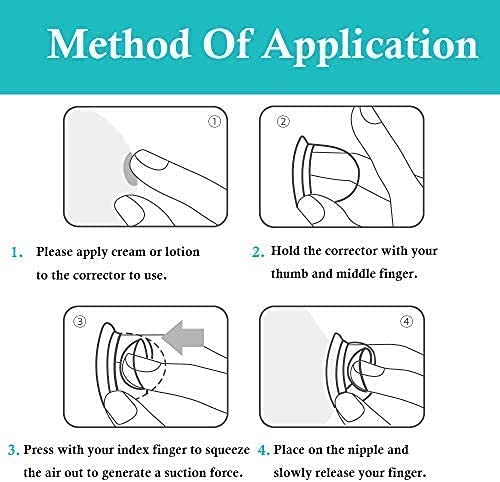 Method Of Application

①

②

1. Please apply cream or lotion to the corrector to use.

2. Hold the corrector with your thumb and middle finger.

③

④

3. Press with your index finger to squeeze the air out to generate a suction force.

4. Place on the nipple and slowly release your finger.