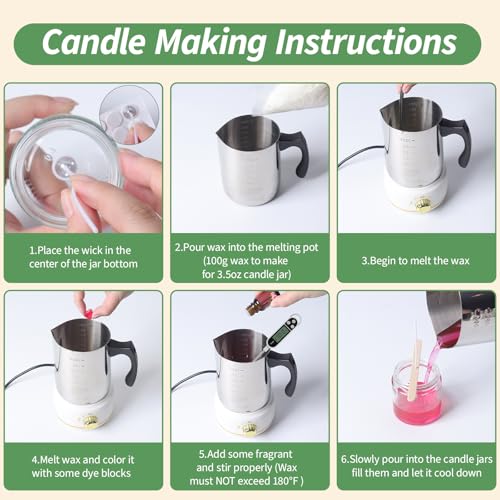 Candle Making Instructions

1.Place the wick in the center of the jar bottom

2.Pour wax into the melting pot (100g wax to make for 3.5oz candle jar)

3.Begin to melt the wax

4.Melt wax and color it with some dye blocks

5.Add some fragrant and stir properly (Wax must NOT exceed 180°F )

6.Slowly pour into the candle jars fill them and let it cool down