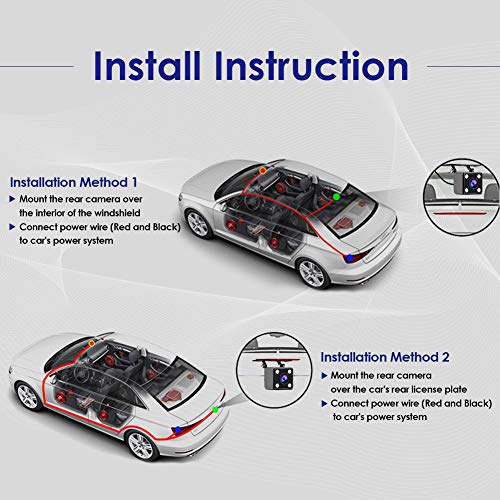 Install Instruction

Installation Method 1
▶ Mount the rear camera over the interior of the windshield
▶ Connect power wire (Red and Black) to car's power system

Installation Method 2
▶ Mount the rear camera over the car's rear license plate
▶ Connect power wire (Red and Black) to car's power system