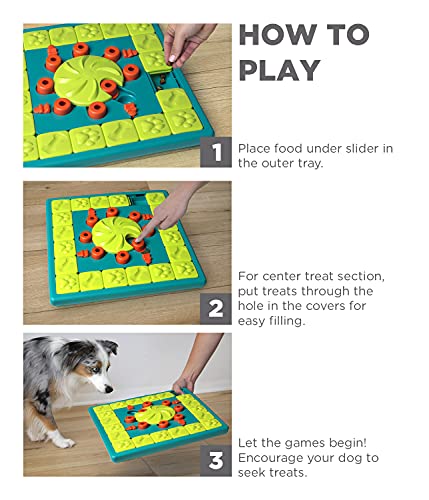 HOW TO PLAY

1 Place food under slider in the outer tray.

2 For center treat section, put treats through the hole in the covers for easy filling.

3 Let the games begin! Encourage your dog to seek treats.