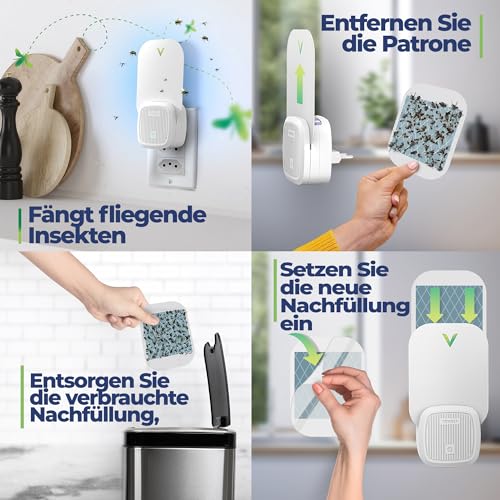 Fängt fliegende Insekten

Entfernen Sie die Patrone

Entsorgen Sie die verbrauchte Nachfüllung,

Setzen Sie die neue Nachfüllung ein