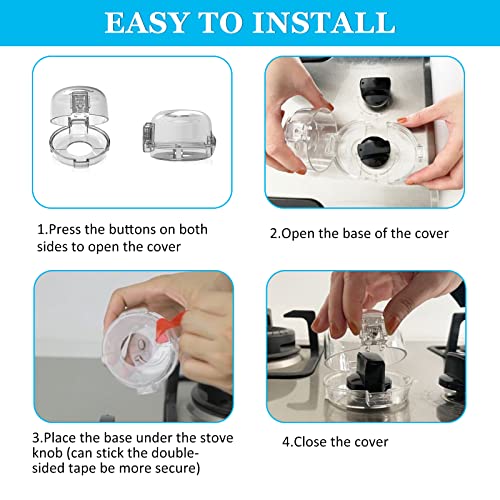 EASY TO INSTALL

1.Press the buttons on both sides to open the cover

2.Open the base of the cover

3.Place the base under the stove knob (can stick the double-sided tape be more secure)

4.Close the cover