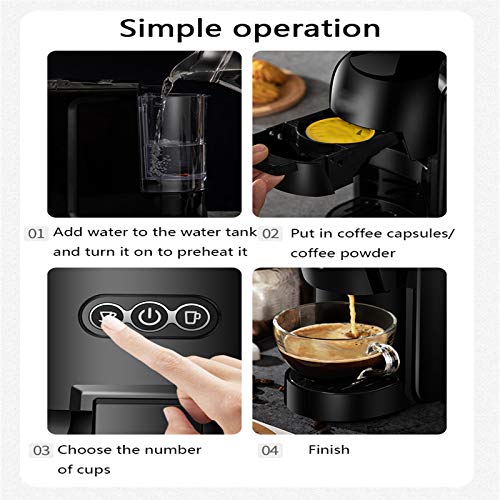 Simple operation

01 Add water to the water tank and turn it on to preheat it

02 Put in coffee capsules/ coffee powder

03 Choose the number of cups

04 Finish