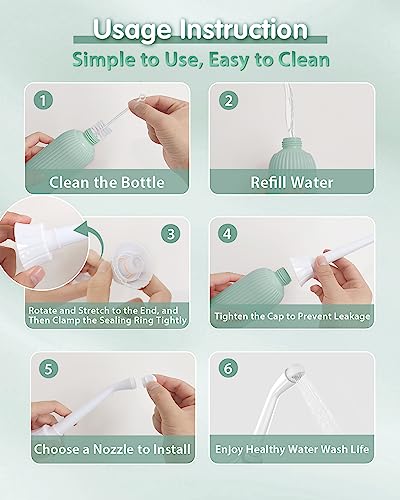 Usage Instruction

Simple to Use, Easy to Clean

1
Clean the Bottle

2
Refill Water

3
Rotate and Stretch to the End, and Then Clamp the Sealing Ring Tightly

4
Tighten the Cap to Prevent Leakage

5
Choose a Nozzle to Install

6
Enjoy Healthy Water Wash Life