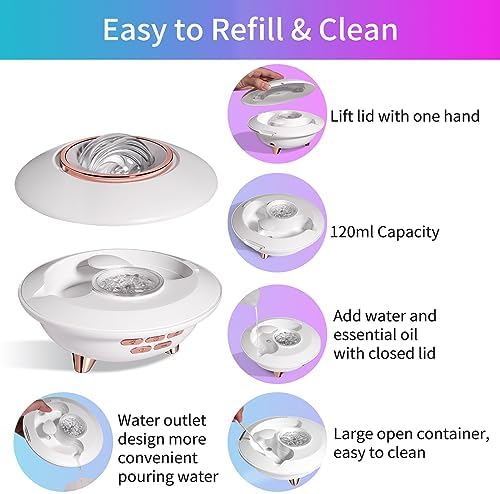 Easy to Refill & Clean

Lift lid with one hand

120ml Capacity

Add water and essential oil with closed lid

Water outlet design more convenient pouring water

Large open container, easy to clean