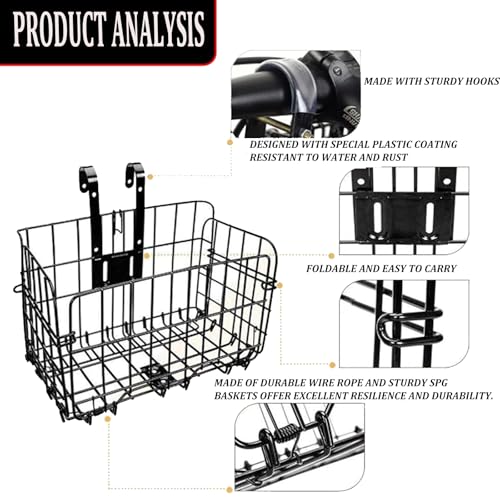 PRODUCT ANALYSIS

MADE WITH STURDY HOOKS

DESIGNED WITH SPECIAL PLASTIC COATING RESISTANT TO WATER AND RUST

FOLDABLE AND EASY TO CARRY

MADE OF DURABLE WIRE ROPE AND STURDY SPG BASKETS OFFER EXCELLENT RESILIENCE AND DURABILITY.