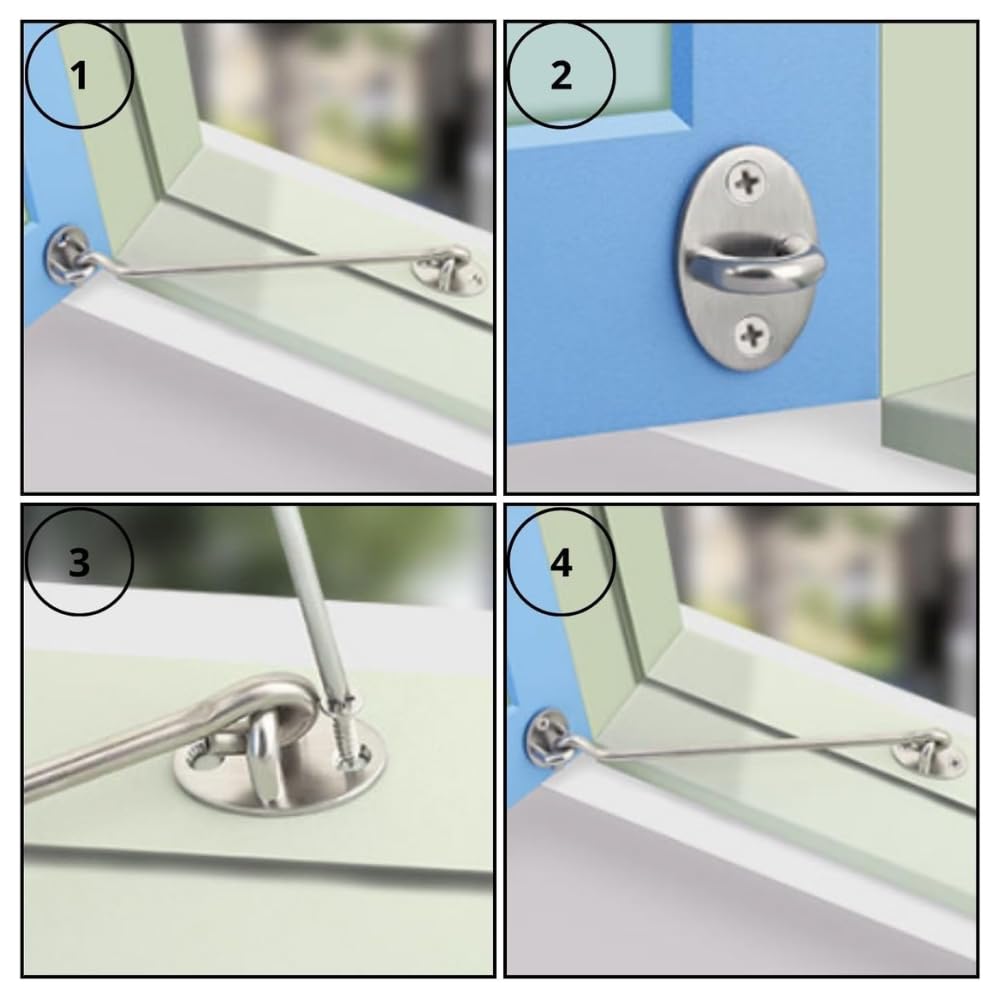 1

2

3

4