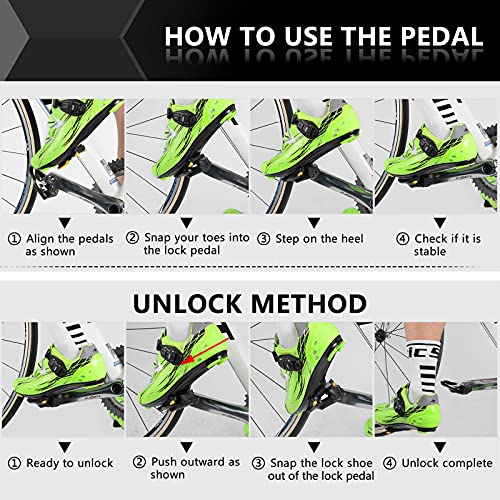 HOW TO USE THE PEDAL

① Align the pedals as shown

② Snap your toes into the lock pedal

③ Step on the heel

④ Check if it is stable

UNLOCK METHOD

① Ready to unlock

② Push outward as shown

③ Snap the lock shoe out of the lock pedal

④ Unlock complete