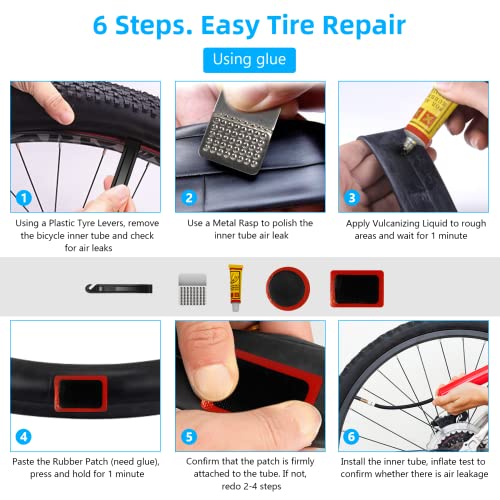 6 Steps. Easy Tire Repair

Using glue

1
Using a Plastic Tyre Levers, remove the bicycle inner tube and check for air leaks

2
Use a Metal Rasp to polish the inner tube air leak

3
Apply Vulcanizing Liquid to rough areas and wait for 1 minute

4
Paste the Rubber Patch (need glue), press and hold for 1 minute

5
Confirm that the patch is firmly attached to the tube. If not, redo 2-4 steps

6
Install the inner tube, inflate test to confirm whether there is air leakage