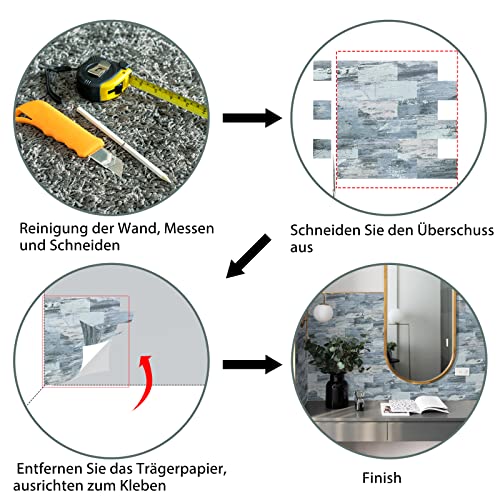 Reinigung der Wand, Messen und Schneiden

Schneiden Sie den Überschuss aus

Entfernen Sie das Trägerpapier, ausrichten zum Kleben

Finish