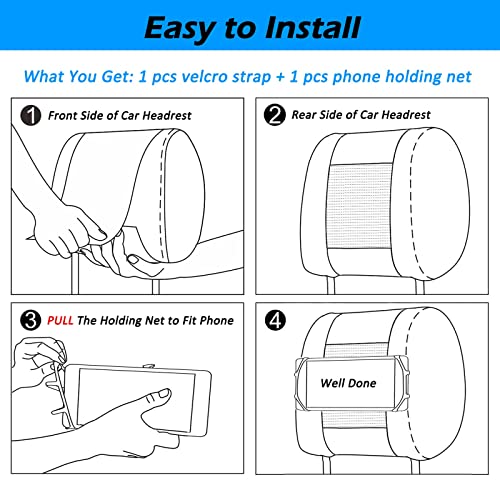 Easy to Install

What You Get: 1 pcs velcro strap + 1 pcs phone holding net

1 Front Side of Car Headrest

2 Rear Side of Car Headrest

3 PULL The Holding Net to Fit Phone

4

Well Done