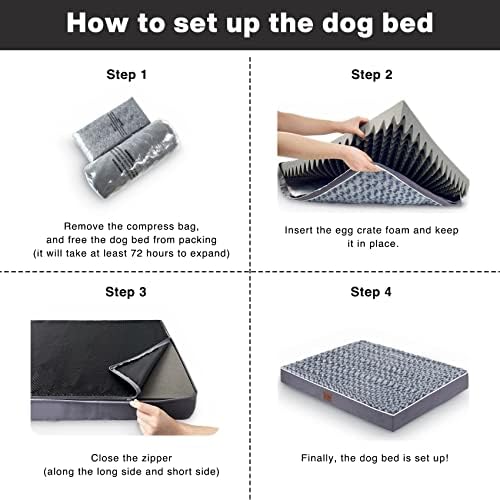 How to set up the dog bed

Step 1

Remove the compress bag, and free the dog bed from packing (it will take at least 72 hours to expand)

Step 2

Insert the egg crate foam and keep it in place.

Step 3

Close the zipper (along the long side and short side)

Step 4

Finally, the dog bed is set up!