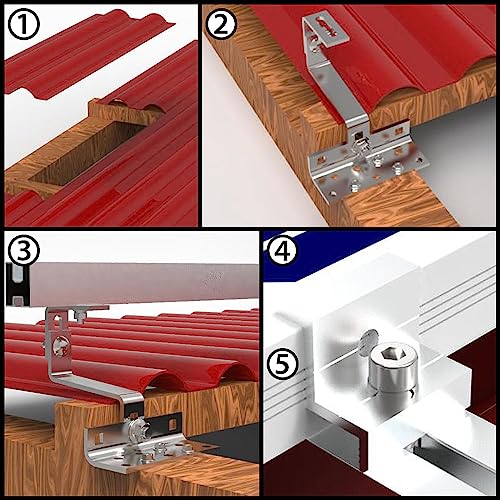 ①
②
③
④
⑤