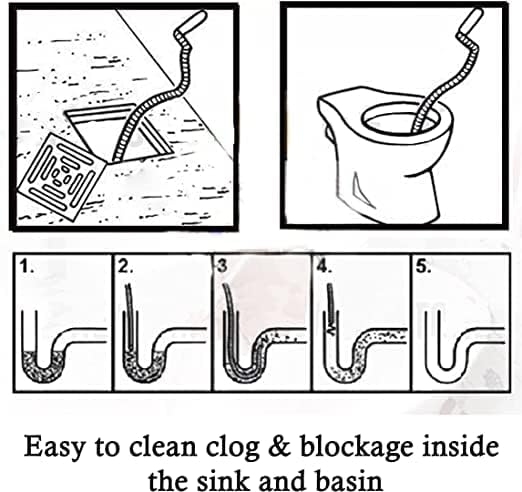 1.

2.

3

4.

5.

Easy to clean clog & blockage inside the sink and basin