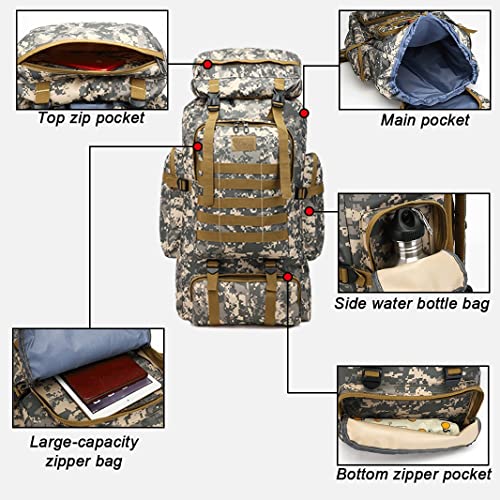 Top zip pocket

Main pocket

Side water bottle bag

Large-capacity zipper bag

Bottom zipper pocket