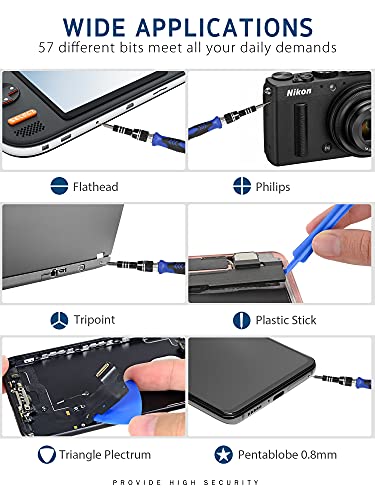 WIDE APPLICATIONS
57 different bits meet all your daily demands

Nikon

Flathead

Philips

Tripoint

Plastic Stick

Triangle Plectrum

Pentablobe 0.8mm

PROVIDE HIGH SECURITY