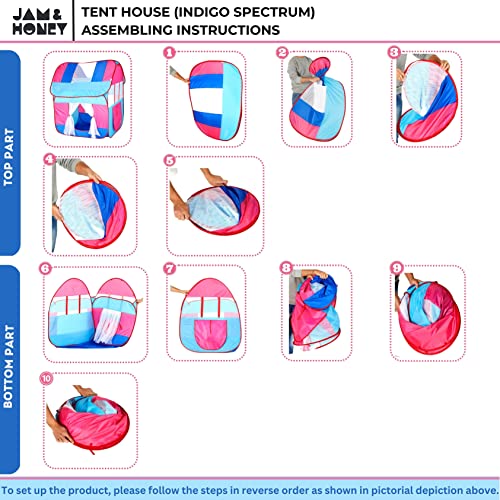 JAM & HONEY

TENT HOUSE (INDIGO SPECTRUM)
ASSEMBLING INSTRUCTIONS

TOP PART

1
2
3
4
5

BOTTOM PART

6
7
8
9
10

To set up the product, please follow the steps in reverse order as shown in pictorial depiction above.