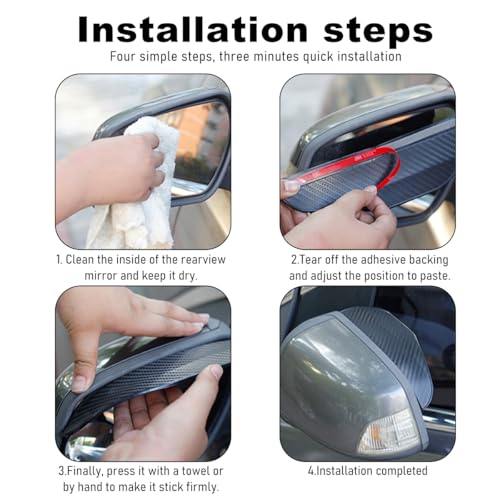 Installation steps

Four simple steps, three minutes quick installation

1. Clean the inside of the rearview mirror and keep it dry.

2.Tear off the adhesive backing and adjust the position to paste.

3.Finally, press it with a towel or by hand to make it stick firmly.

4.Installation completed