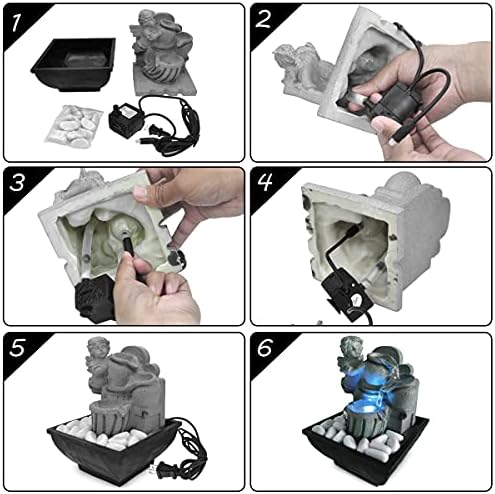 1

2

3

4

5

6