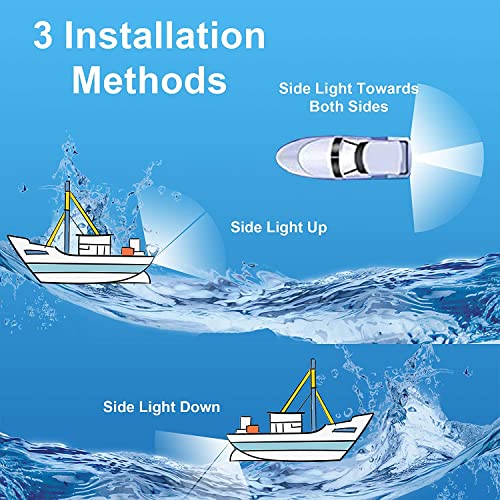 3 Installation Methods

Side Light Towards Both Sides

Side Light Up

Side Light Down