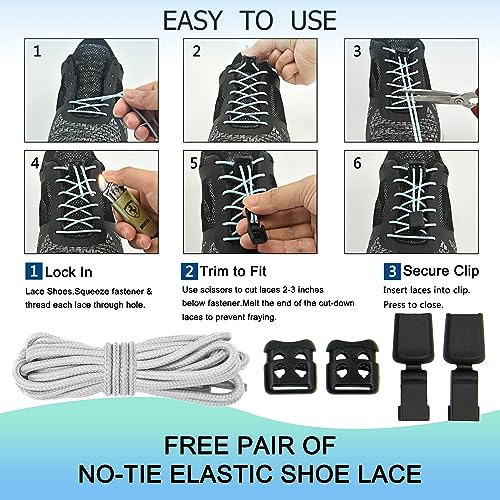 EASY TO USE

1

2

3

4

5

6

1 Lock In

Lace Shoes.Squeeze fastener & thread each lace through hole.

2 Trim to Fit

Use scissors to cut laces 2-3 inches below fastener.Melt the end of the cut-down laces to prevent fraying.

3 Secure Clip

Insert laces into clip. Press to close.

FREE PAIR OF
NO-TIE ELASTIC SHOE LACE