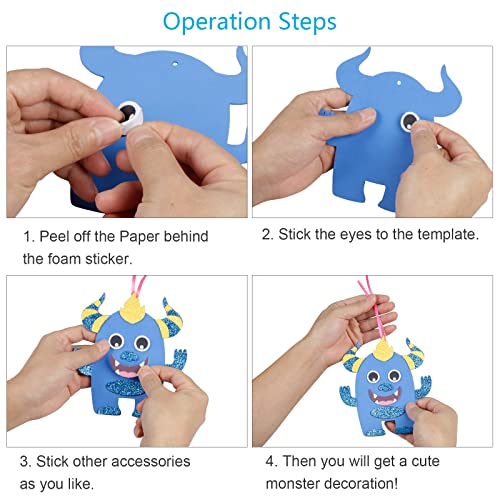 Operation Steps

1. Peel off the Paper behind the foam sticker.

2. Stick the eyes to the template.

3. Stick other accessories as you like.

4. Then you will get a cute monster decoration!