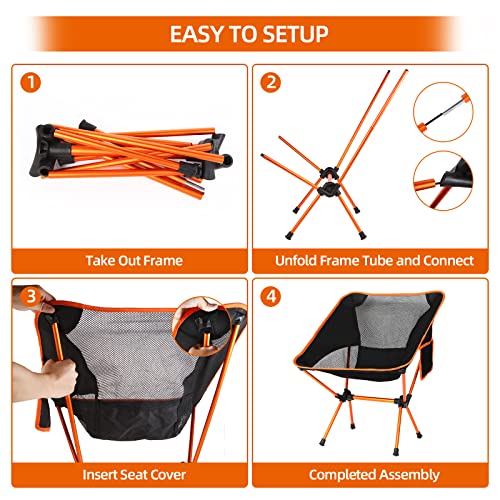 EASY TO SETUP

1

Take Out Frame

2

Unfold Frame Tube and Connect

3

Insert Seat Cover

4

Completed Assembly