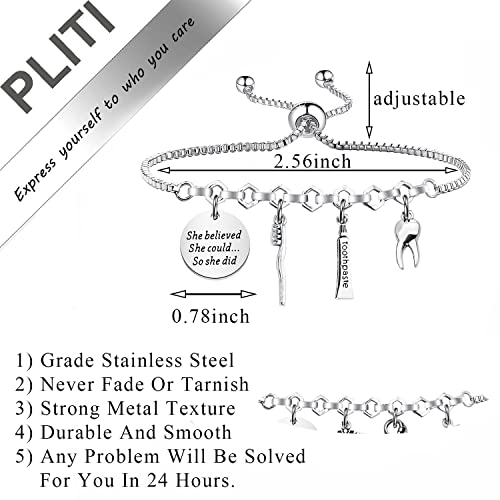 PLITI
Express yourself to who you care

adjustable

2.56inch

She believed She could... So she did

toothpaste

0.78inch

1) Grade Stainless Steel
2) Never Fade Or Tarnish
3) Strong Metal Texture
4) Durable And Smooth
5) Any Problem Will Be Solved For You In 24 Hours.