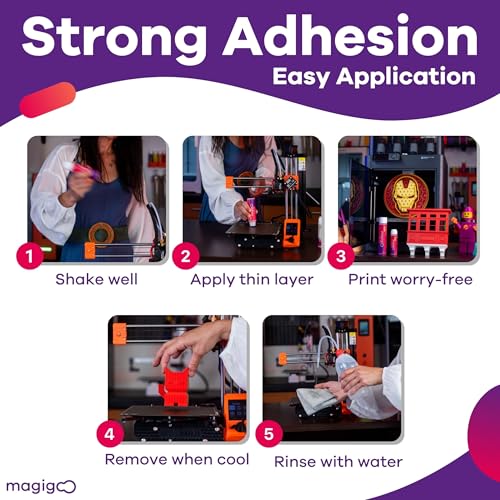 Strong Adhesion
Easy Application

1
Shake well

2
Apply thin layer

3
Print worry-free

4
Remove when cool

5
Rinse with water

magigoo