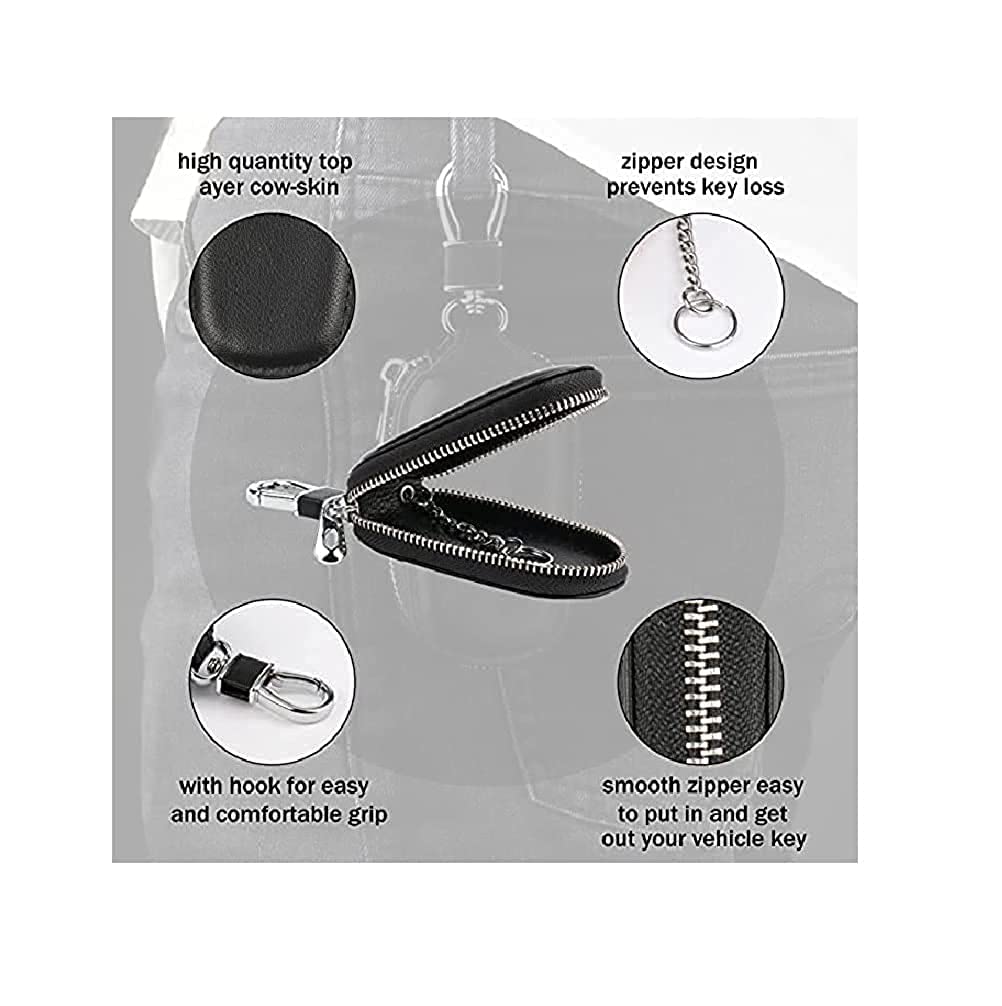 high quantity top ayer cow-skin

zipper design prevents key loss

with hook for easy and comfortable grip

smooth zipper easy to put in and get out your vehicle key