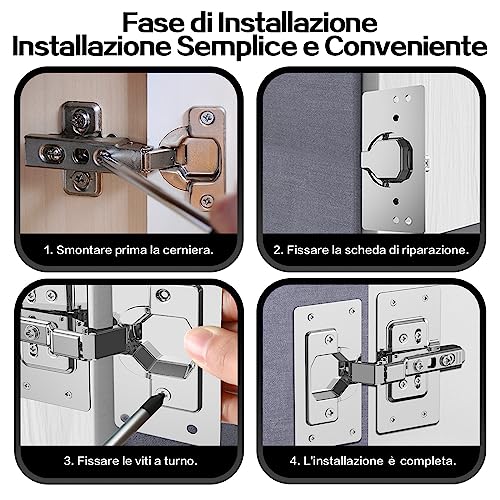 Fase di Installazione
Installazione Semplice e Conveniente

1. Smontare prima la cerniera.

2. Fissare la scheda di riparazione.

3. Fissare le viti a turno.

4. L'installazione è completa.