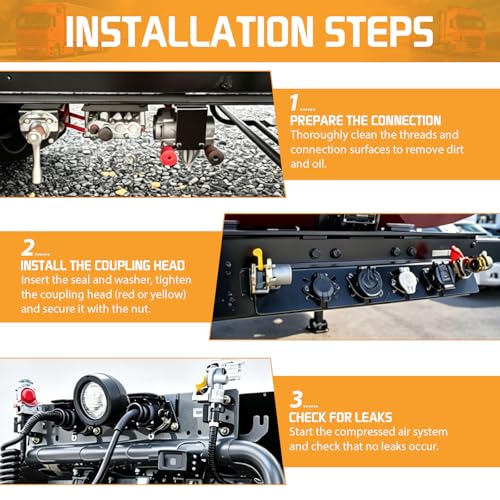 INSTALLATION STEPS

1......
PREPARE THE CONNECTION
Thoroughly clean the threads and connection surfaces to remove dirt and oil.

2......
INSTALL THE COUPLING HEAD
Insert the seal and washer, tighten the coupling head (red or yellow) and secure it with the nut.

3......
CHECK FOR LEAKS
Start the compressed air system and check that no leaks occur.