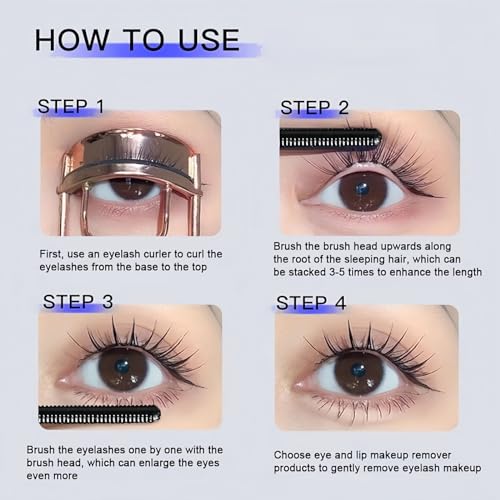 HOW TO USE

STEP 1

First, use an eyelash curler to curl the eyelashes from the base to the top

STEP 2

Brush the brush head upwards along the root of the sleeping hair, which can be stacked 3-5 times to enhance the length

STEP 3

Brush the eyelashes one by one with the brush head, which can enlarge the eyes even more

STEP 4

Choose eye and lip makeup remover products to gently remove eyelash makeup