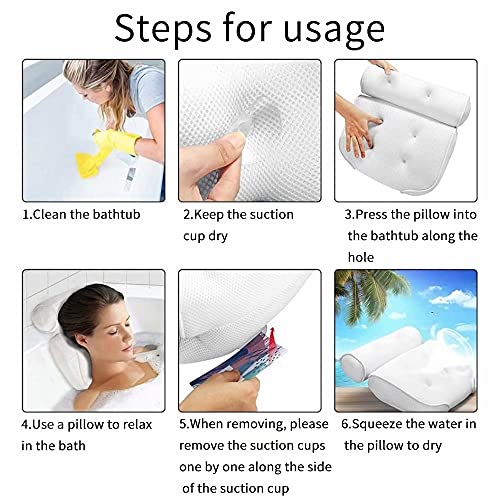 Steps for usage

1.Clean the bathtub

2.Keep the suction cup dry

3.Press the pillow into the bathtub along the hole

4.Use a pillow to relax in the bath

5.When removing, please remove the suction cups one by one along the side of the suction cup

6.Squeeze the water in the pillow to dry