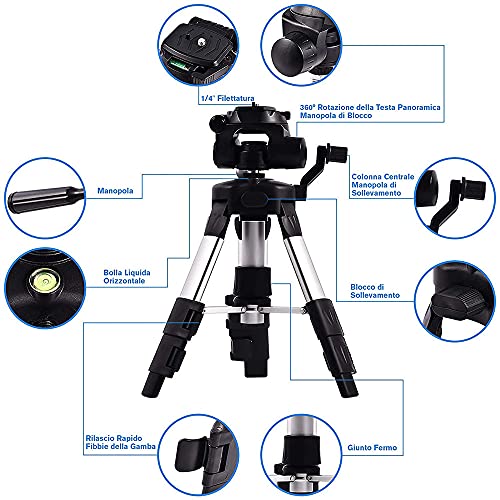 1/4" Filettatura

360° Rotazione della Testa Panoramica
Manopola di Blocco

Manopola

Colonna Centrale
Manopola di
Sollevamento

Bolla Liquida
Orizzontale

Blocco di
Sollevamento

Rilascio Rapido
Fibbie della Gamba

Giunto Fermo