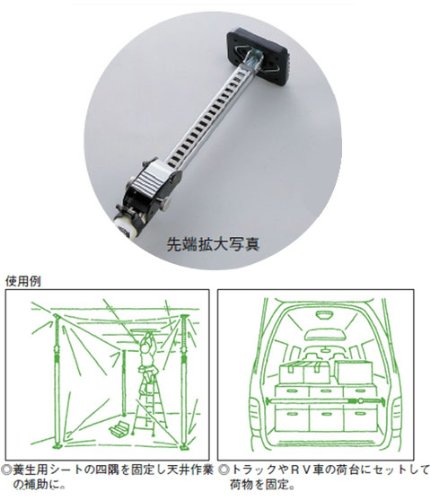 先端拡大写真

使用例

◎養生用シートの四隅を固定し天井作業の補助に。

◎トラックやＲＶ車の荷台にセットして荷物を固定。