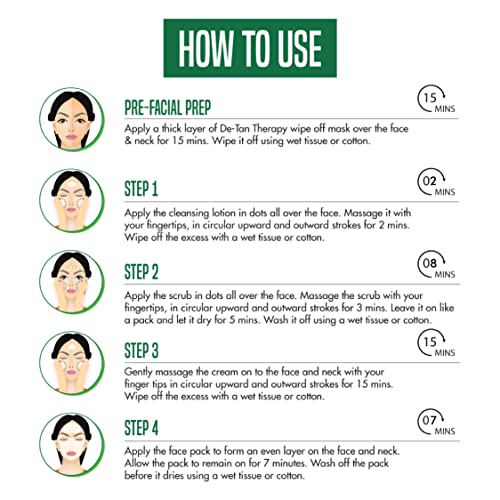 HOW TO USE

PRE-FACIAL PREP

15 MINS

Apply a thick layer of De-Tan Therapy wipe off mask over the face & neck for 15 mins. Wipe it off using wet tissue or cotton.

STEP 1

02 MINS

Apply the cleansing lotion in dots all over the face. Massage it with your fingertips, in circular upward and outward strokes for 2 mins. Wipe off the excess with a wet tissue or cotton.

STEP 2

08 MINS

Apply the scrub in dots all over the face. Massage the scrub with your fingertips, in circular upward and outward strokes for 3 mins. Leave it on like a pack and let it dry for 5 mins. Wash it off using a wet tissue or cotton.

STEP 3

15 MINS

Gently massage the cream on to the face and neck with your finger tips in circular upward and outward strokes for 15 mins. Wipe off the excess with a wet tissue or cotton.

STEP 4

07 MINS

Apply the face pack to form an even layer on the face and neck. Allow the pack to remain on for 7 minutes. Wash off the pack before it dries using a wet tissue or cotton.