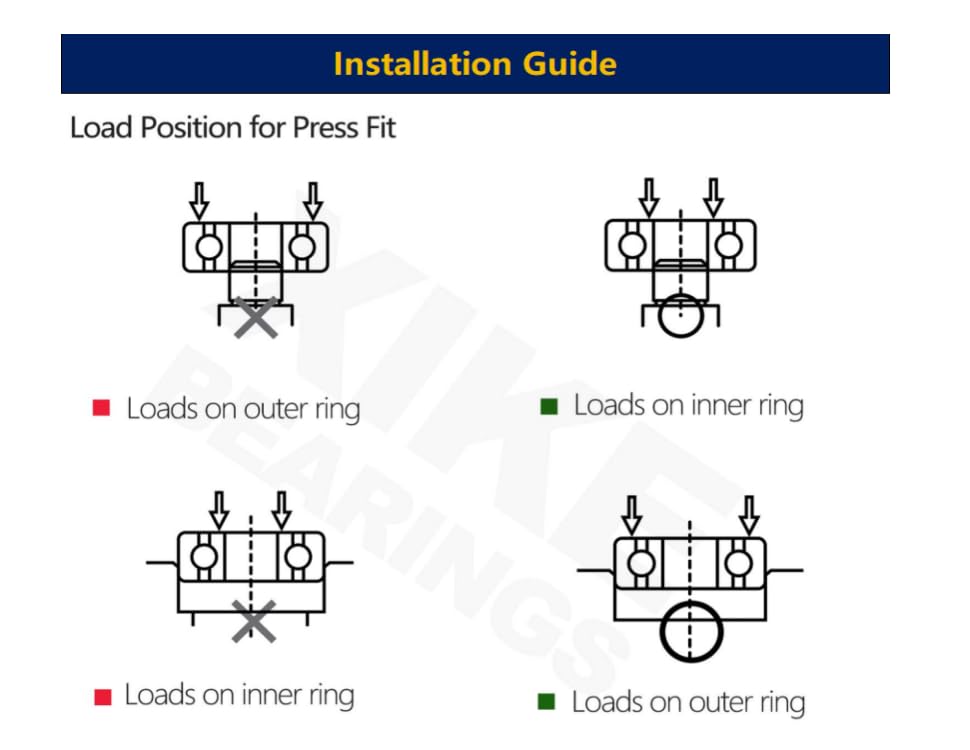 Installation Guide

Load Position for Press Fit

Loads on outer ring

Loads on inner ring

Loads on inner ring

Loads on outer ring

XIKE BEARINGS